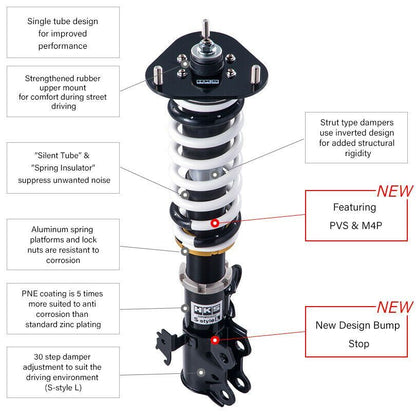 Single tube design for improved performance

Strengthened rubber upper mount for comfort during street driving

"Silent Tube" & "Spring Insulator" suppress unwanted noise

Aluminum spring platforms and lock nuts are resistant to corrosion

PNE coating is 5 times more suited to anti corrosion than standard zinc plating

30 step damper adjustment to suit the driving environment (S-style L)

Strut type dampers use inverted design for added structural rigidity

NEW

Featuring PVS & M4P

NEW

New Design Bump Stop

HKS

S-style L